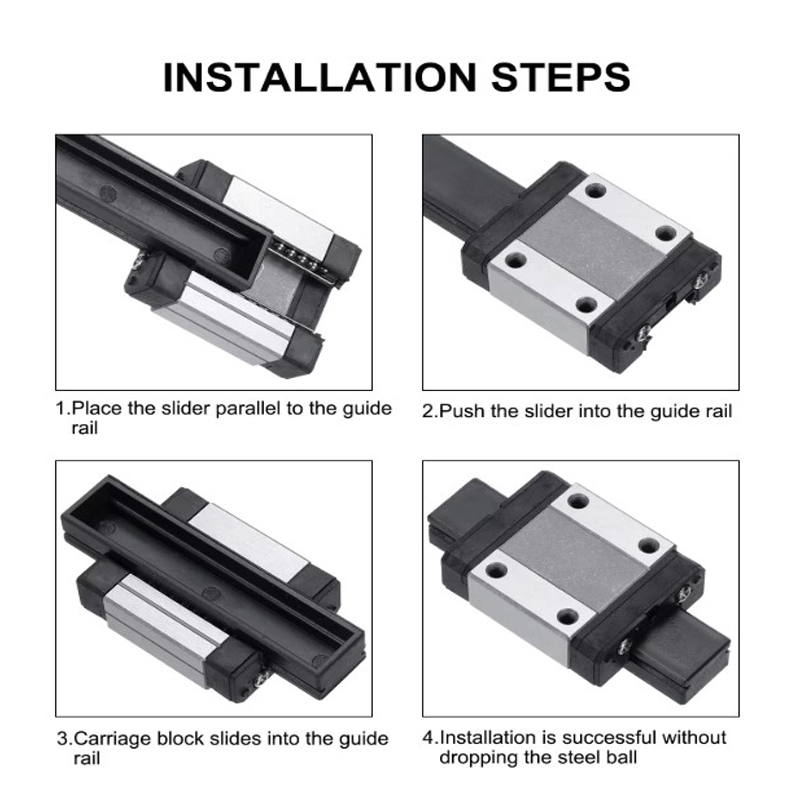 INSTALLATION STEPS

1.Place the slider parallel to the guide rail

2.Push the slider into the guide rail

3.Carriage block slides into the guide rail

4.Installation is successful without dropping the steel ball